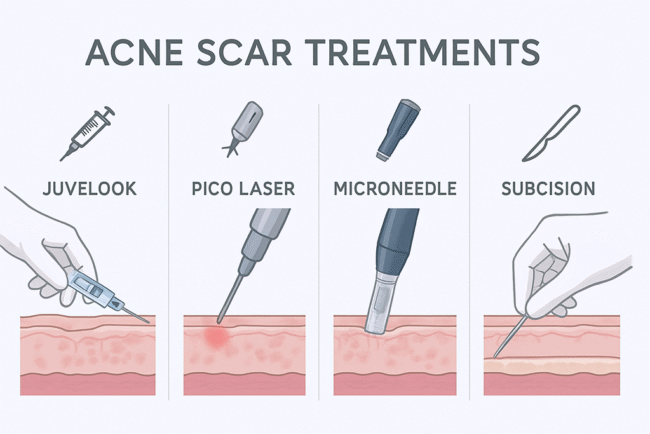 ACNE SCAR TREATMENTS

JUVELOOK

PICO LASER

MICRONEEDLE

SUBCISION